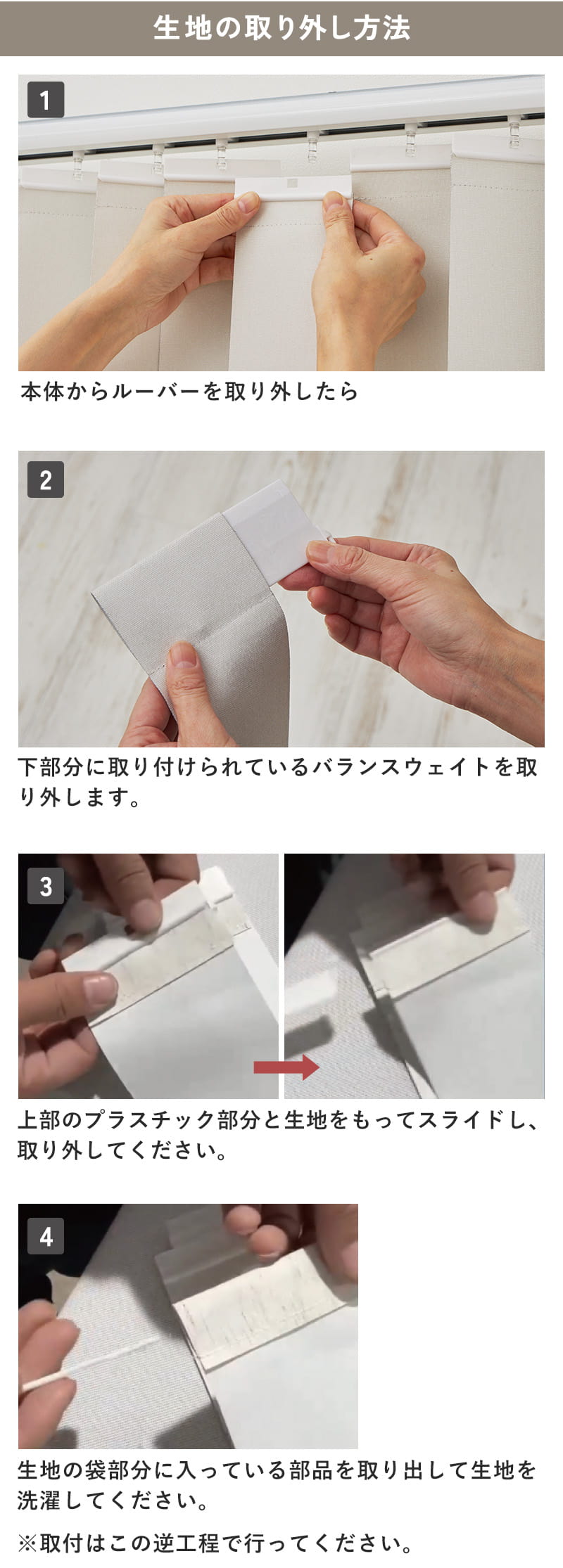 生地の取り外し方法

1

本体からルーバーを取り外したら

2

下部分に取り付けられているバランスウェイトを取り外します。

3

上部のプラスチック部分と生地をもってスライドし、取り外してください。

4

生地の袋部分に入っている部品を取り出して生地を洗濯してください。

※取付はこの逆工程で行ってください。