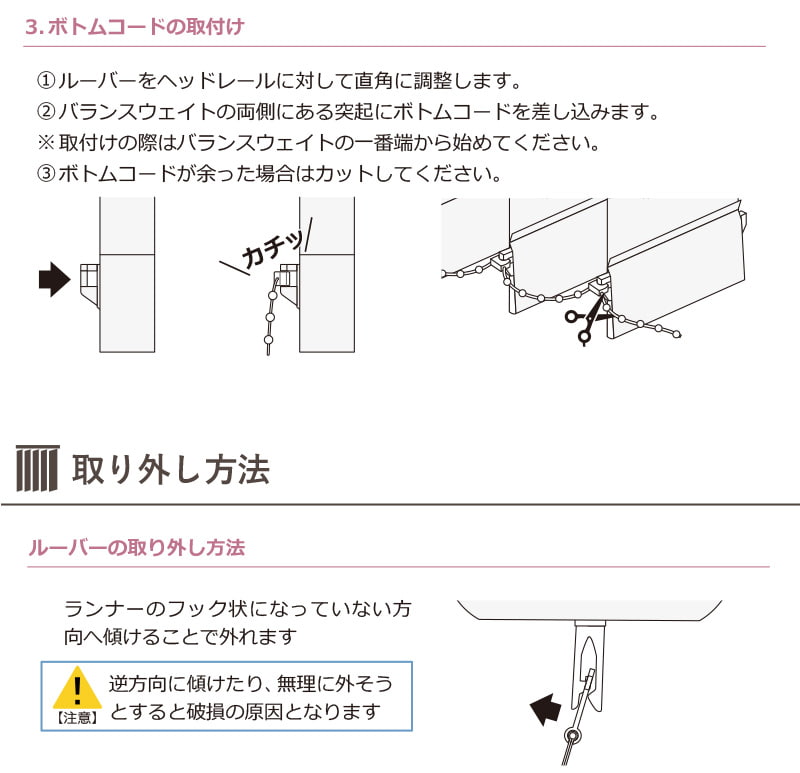 3. ボトムコードの取付け

①ルーバーをヘッドレールに対して直角に調整します。
②バランスウェイトの両側にある突起にボトムコードを差し込みます。
※取付けの際はバランスウェイトの一番端から始めてください。
③ボトムコードが余った場合はカットしてください。

カチッ

取り外し方法

ルーバーの取り外し方法

ランナーのフック状になっていない方向へ傾けることで外れます

【注意】

逆方向に傾けたり、無理に外そうとすると破損の原因となります