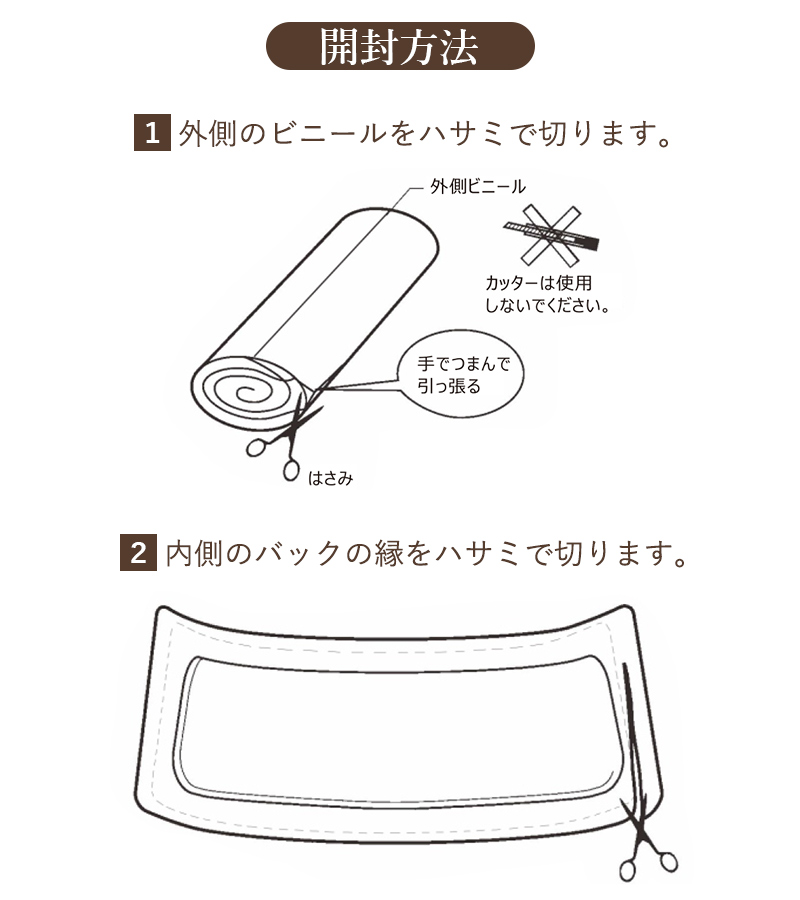 開封方法

1 外側のビニールをハサミで切ります。

外側ビニール

カッターは使用しないでください。

手でつまんで引っ張る

はさみ

2 内側のバックの縁をハサミで切ります。