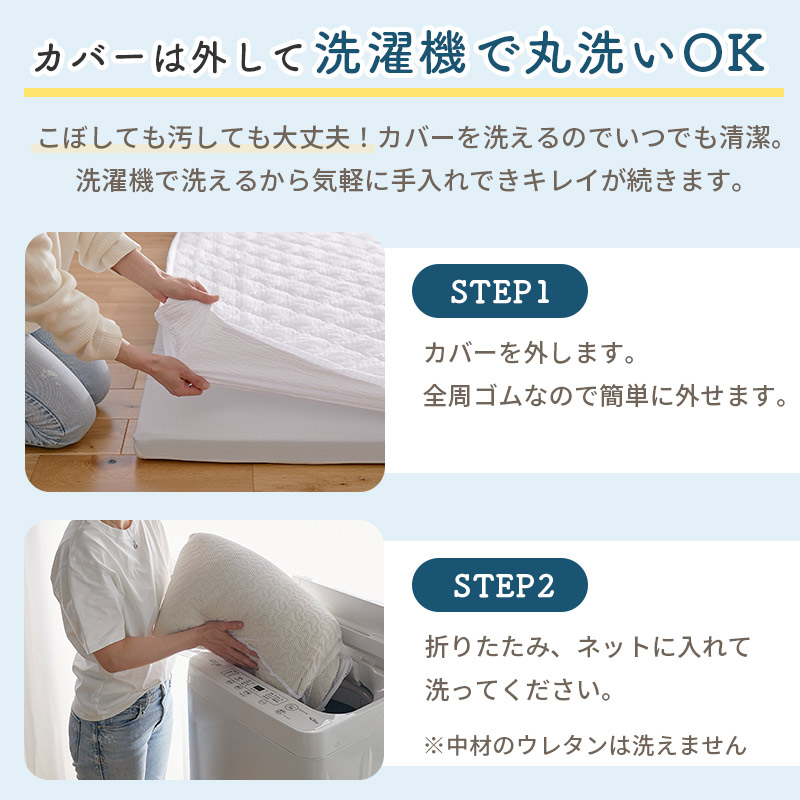 カバーは外して洗濯機で丸洗いOK

こぼしても汚しても大丈夫！カバーを洗えるのでいつでも清潔。洗濯機で洗えるから気軽に手入れできキレイが続きます。

STEP1

カバーを外します。
全周ゴムなので簡単に外せます。

STEP2

折りたたみ、ネットに入れて洗ってください。

※中材のウレタンは洗えません