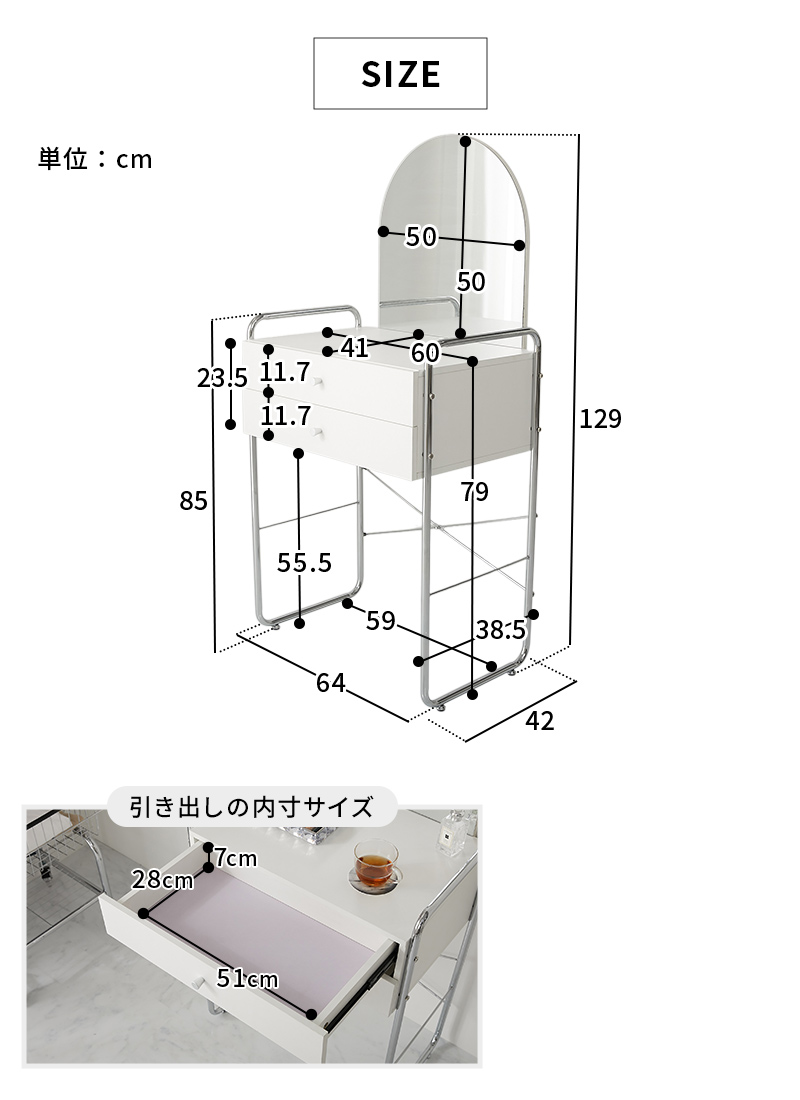 SIZE

単位：cm

50
50
41
60
23.5
11.7
11.7
129
85
79
55.5
59
38.5
64
42

引き出しの内寸サイズ

7cm
28cm
51cm