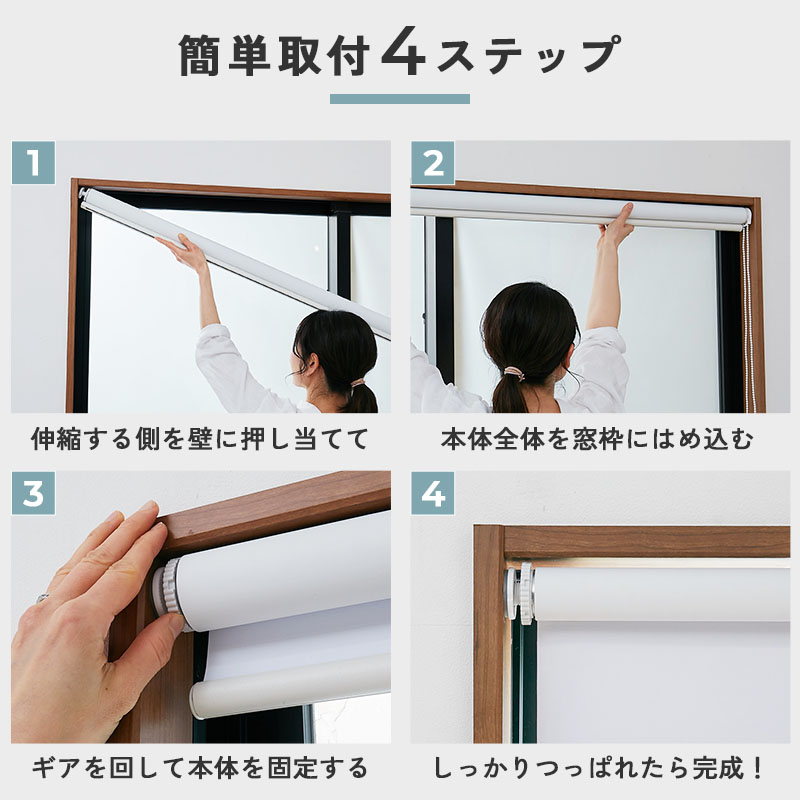 簡単取付4ステップ

1

伸縮する側を壁に押し当てて

2

本体全体を窓枠にはめ込む

3

ギアを回して本体を固定する

4

しっかりつっぱれたら完成！