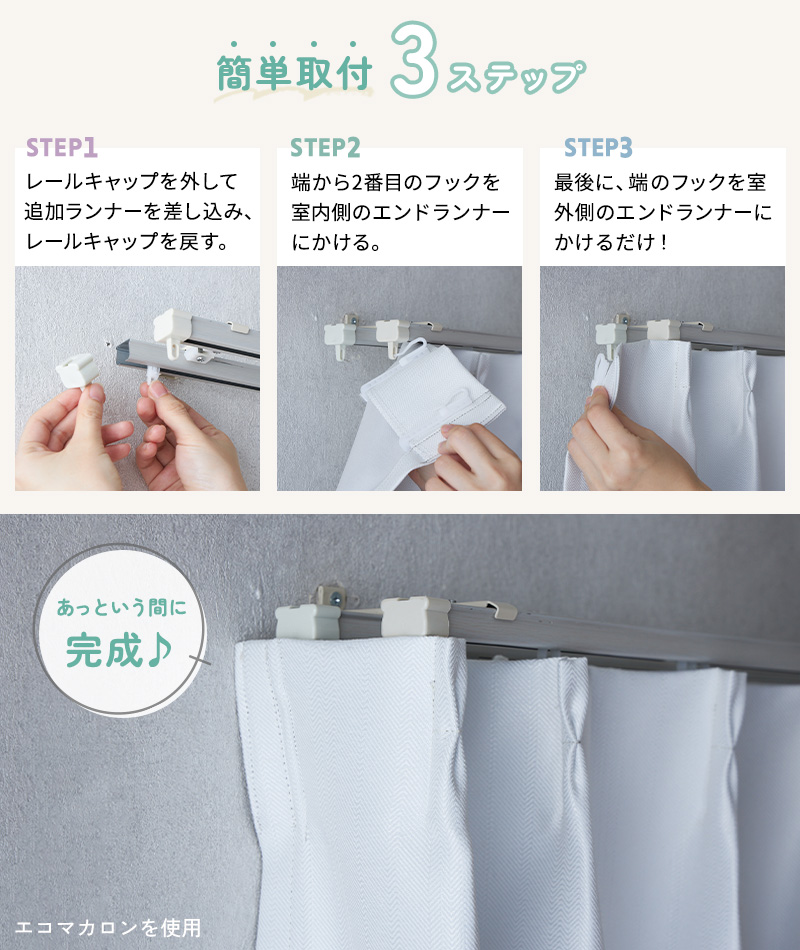 簡単取付 3ステップ

STEP1
レールキャップを外して追加ランナーを差し込み、レールキャップを戻す。

STEP2
端から2番目のフックを室内側のエンドランナーにかける。

STEP3
最後に、端のフックを室外側のエンドランナーにかけるだけ！

あっという間に
完成♪

エコマカロンを使用